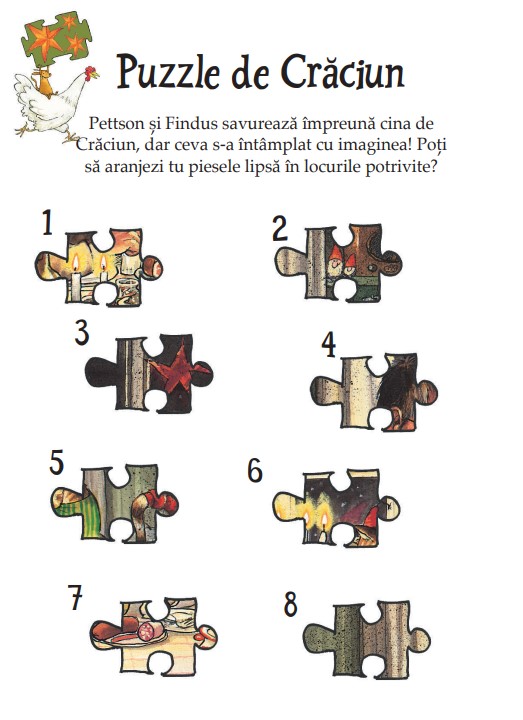 Puzzle de Crăciun

Pettson și Findus savurează împreună cina de Crăciun, dar ceva s-a întâmplat cu imaginea! Poți să aranjezi tu piesele lipsă în locurile potrivite?

1

2

3

4

5

6

7

8